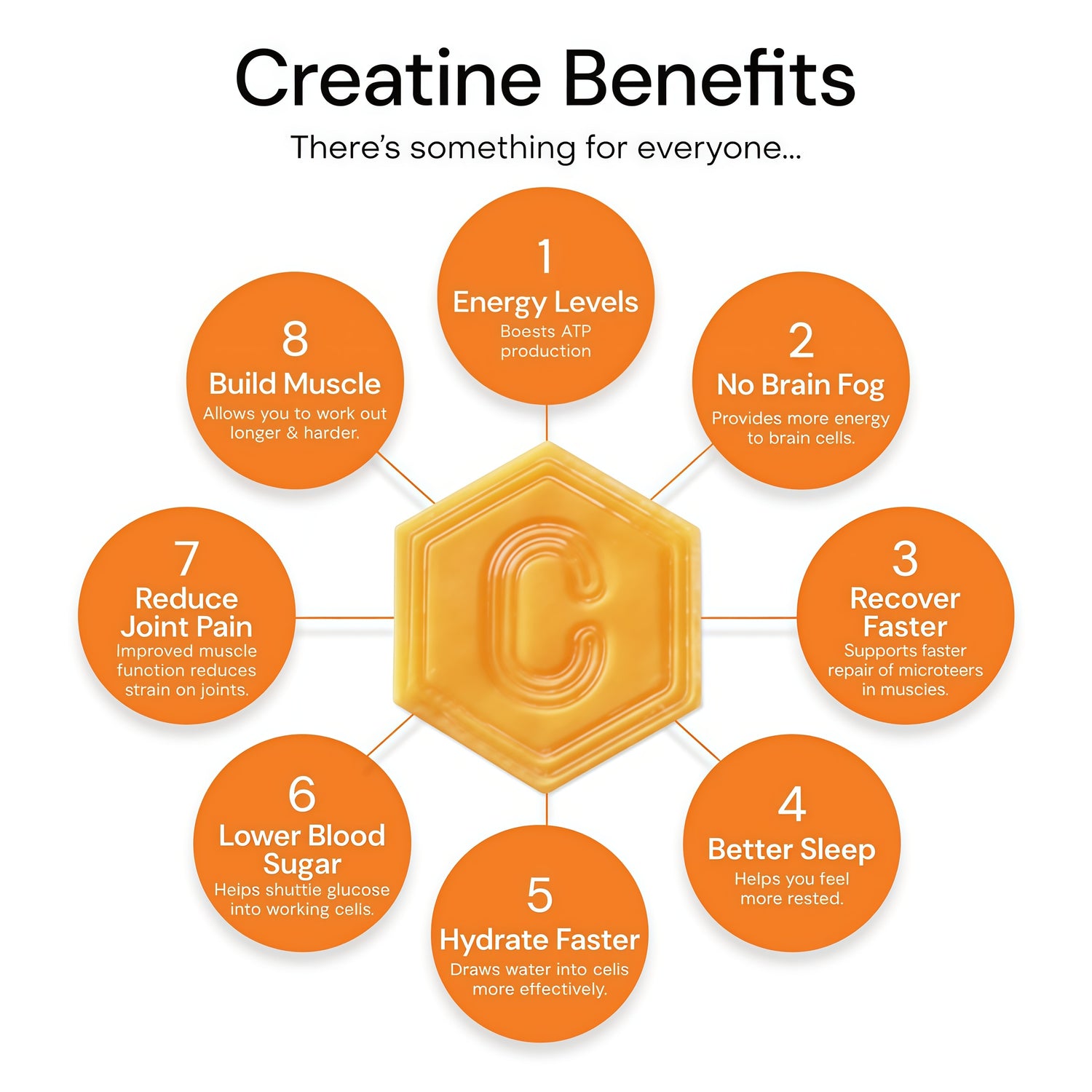 Creatine Benefits

There's something for everyone...

1
Energy Levels
Boests ATP production

2
No Brain Fog
Provides more energy to brain cells.

3
Recover Faster
Supports faster repair of microteers in muscies.

4
Better Sleep
Helps you feel more rested.

5
Hydrate Faster
Draws water into celis more effectively.

6
Lower Blood Sugar
Heips shuttie glucose into working cells.

7
Reduce Joint Pain
Improved muscle function reduces strain on joints.

8
Build Muscle
Allows you to work out longer & harder.

C